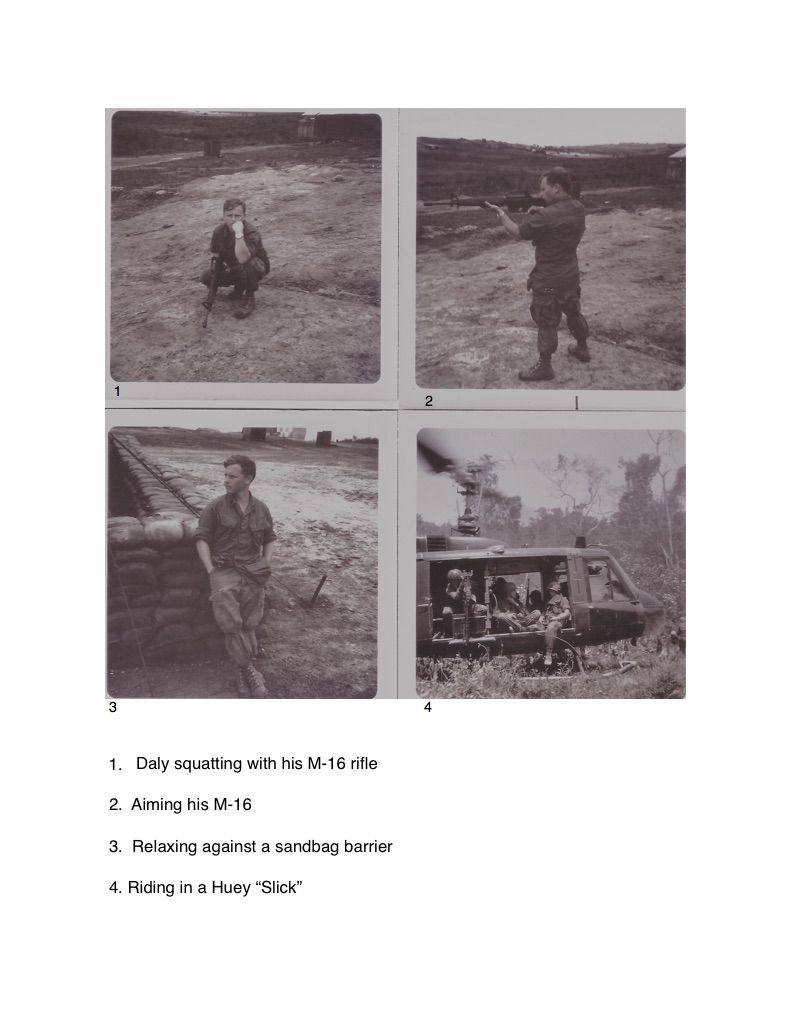 1

2

3

4

1. Daly squatting with his M-16 rifle

2. Aiming his M-16

3. Relaxing against a sandbag barrier

4. Riding in a Huey “Slick”